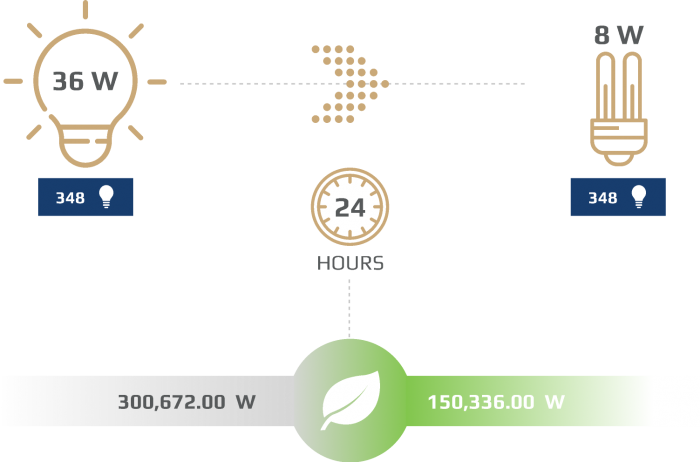 36 W

8 W

348

348

24

HOURS

300,672.00 W

150,336.00 W