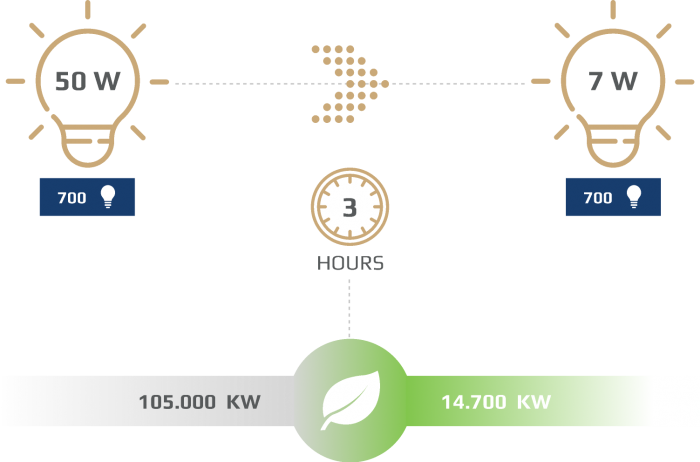 50 W

7 W

700

700

3

HOURS

105.000 KW

14.700 KW